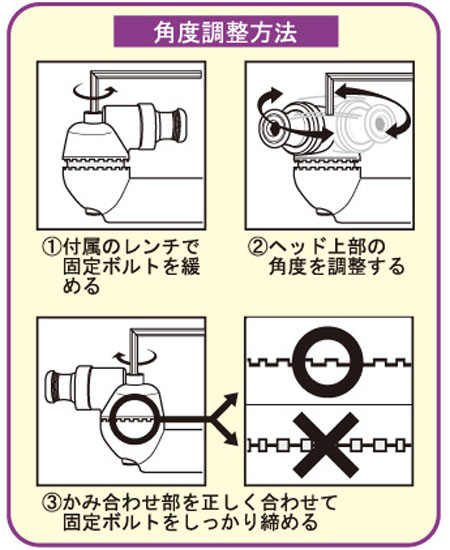 角度調整方法

①付属のレンチで固定ボルトを緩める

②ヘッド上部の角度を調整する

③かみ合わせ部を正しく合わせて固定ボルトをしっかり締める